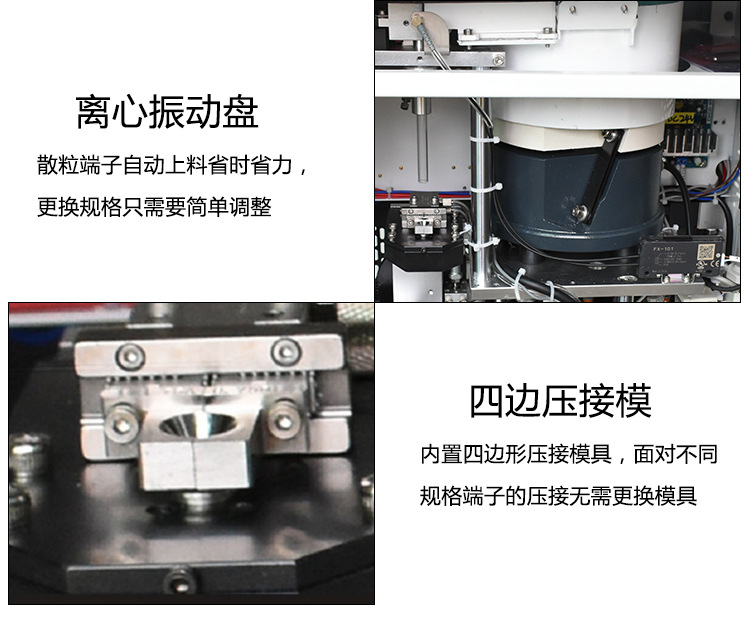 离心振动盘

散粒端子自动上料省时省力，

更换规格只需要简单调整

FX-101

四边压接模

内置四边形压接模具，面对不同

规格端子的压接无需更换模具