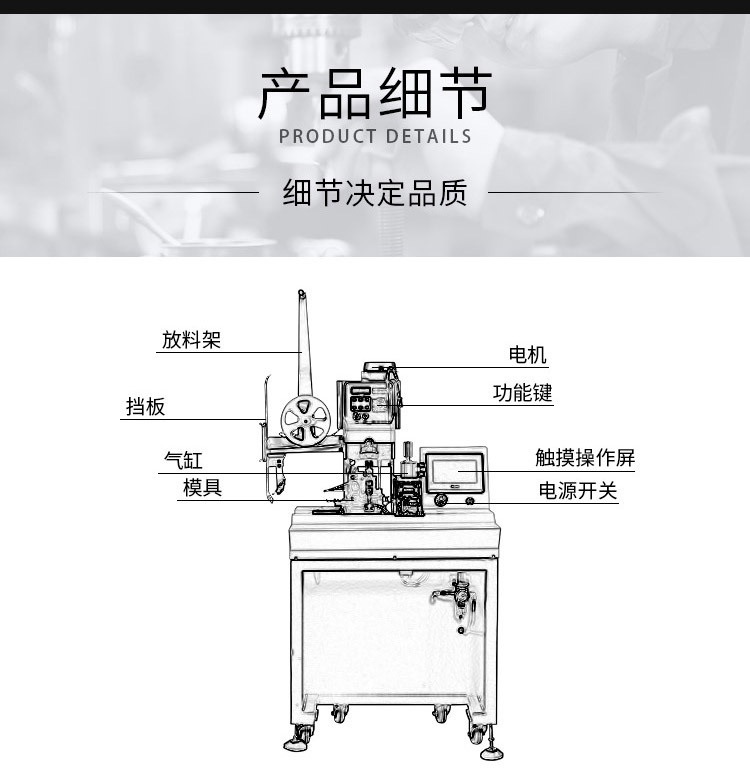 产品细节
PRODUCT DETAILS
细节决定品质

放料架
挡板
气缸
模具
电机
功能键
触摸操作屏
电源开关